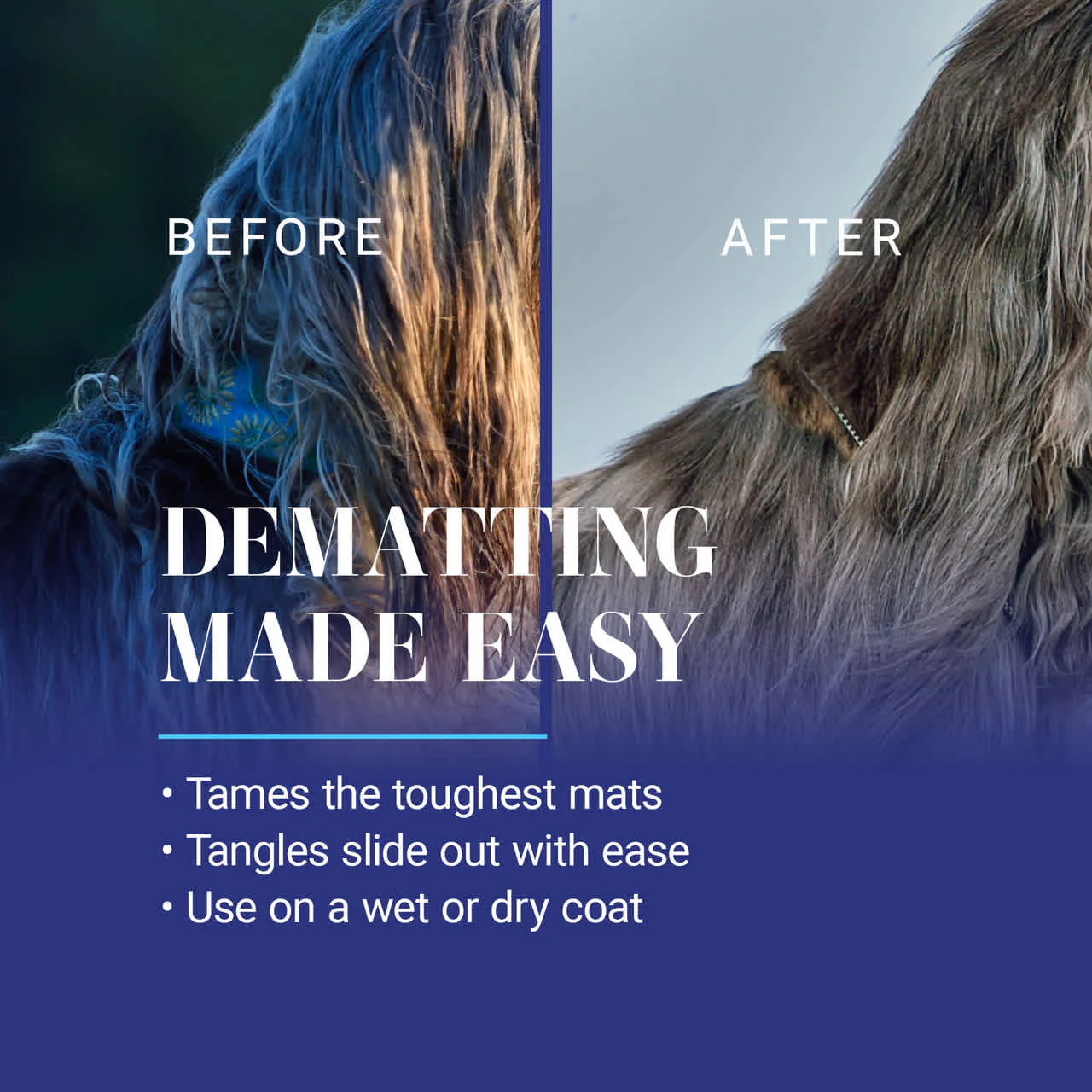 BEFORE

AFTER

DEMATTING MADE EASY

• Tames the toughest mats
• Tangles slide out with ease
• Use on a wet or dry coat